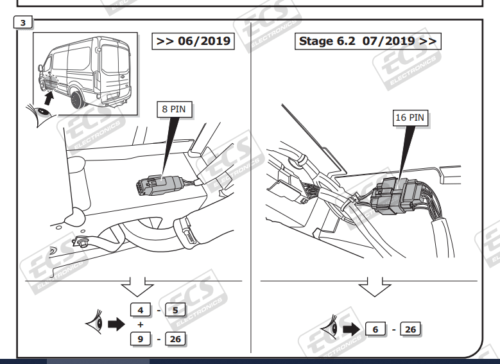 3

>> 06/2019

8 PIN

4 - 5
+
9 - 26

Stage 6.2 07/2019 >>

16 PIN

6 - 26

ECS ELECTRONICS