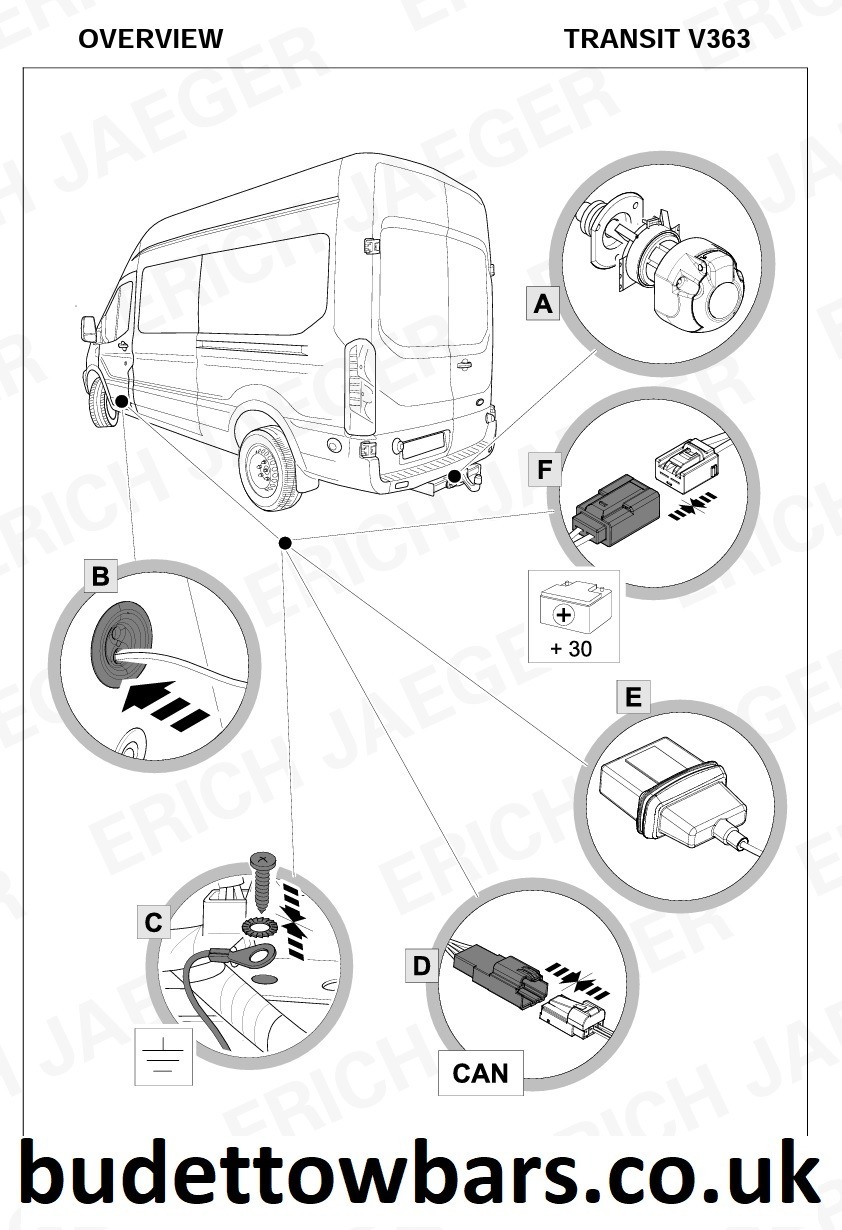 OVERVIEW

TRANSIT V363

ERICH JAEGER

A

F

+ 30

B

E

C

D

CAN

budettowbars.co.uk